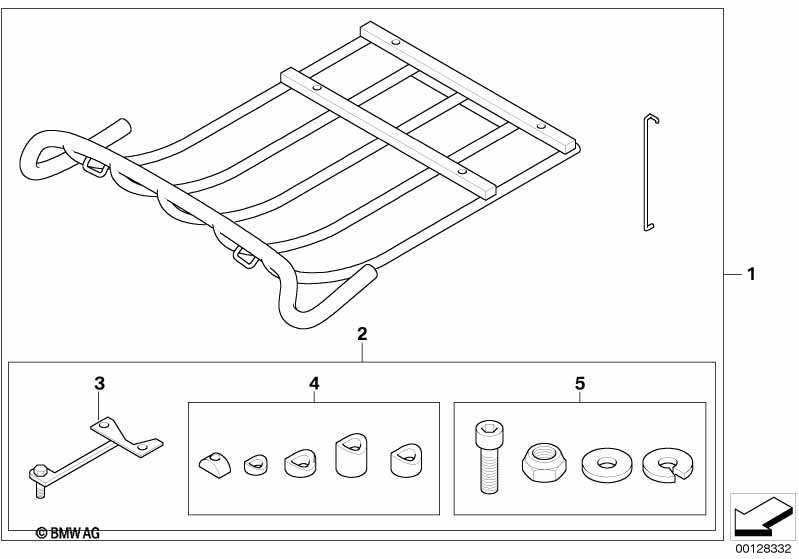 1
2
3
4
5
© BMW AG
00128332