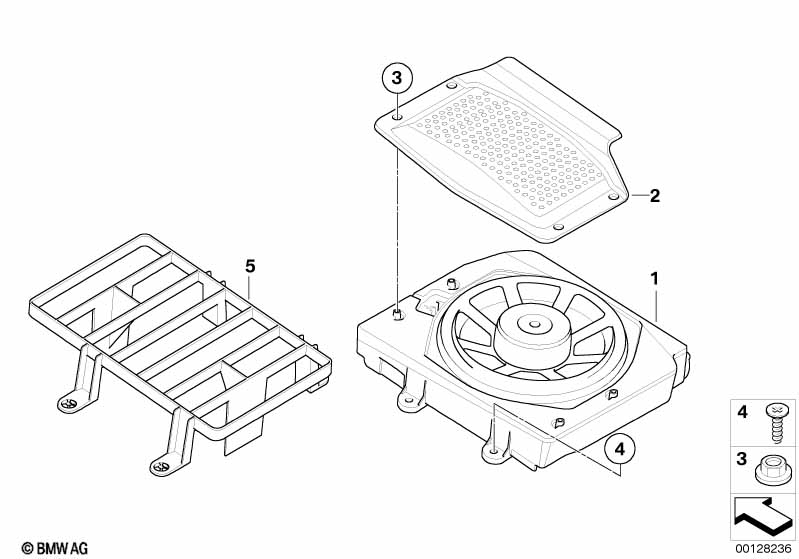 3
2
5
1
4
4
3
© BMW AG
00128236