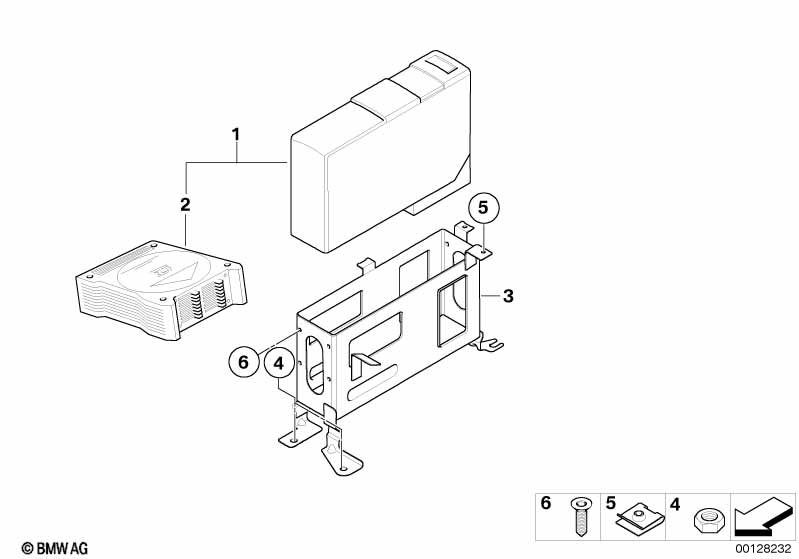 1
2
5
3
6
4
6
5
4
© BMW AG
00128232