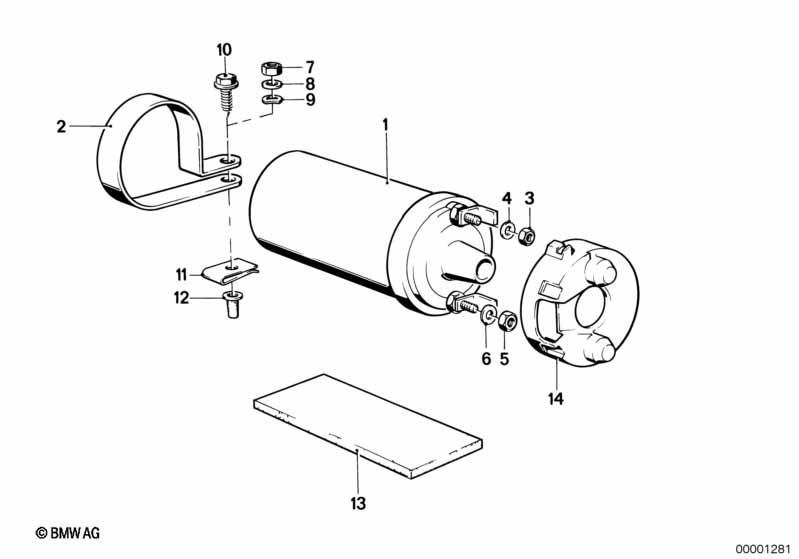 10
7
8
9
2
1
4
3
11
12
6
5
14
13
© BMW AG
00001281