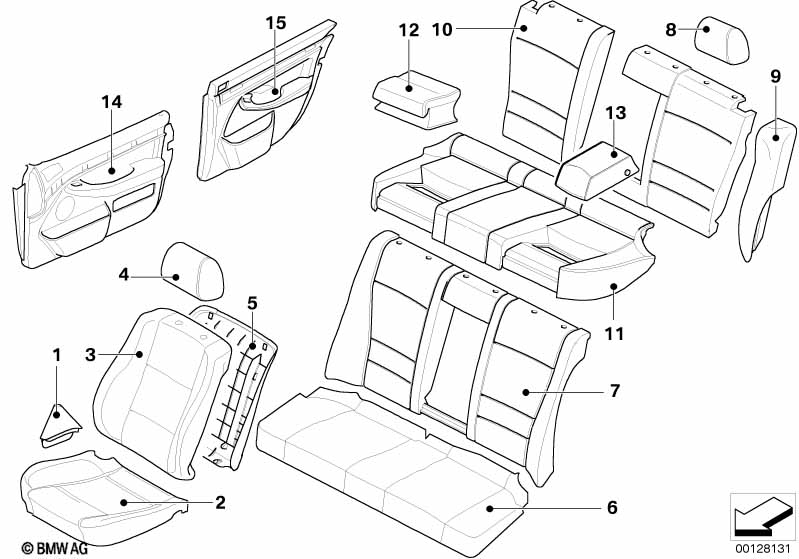 15
12
10
8
9
14
13
4
5
11
1
3
7
2
6
© BMW AG
00128131