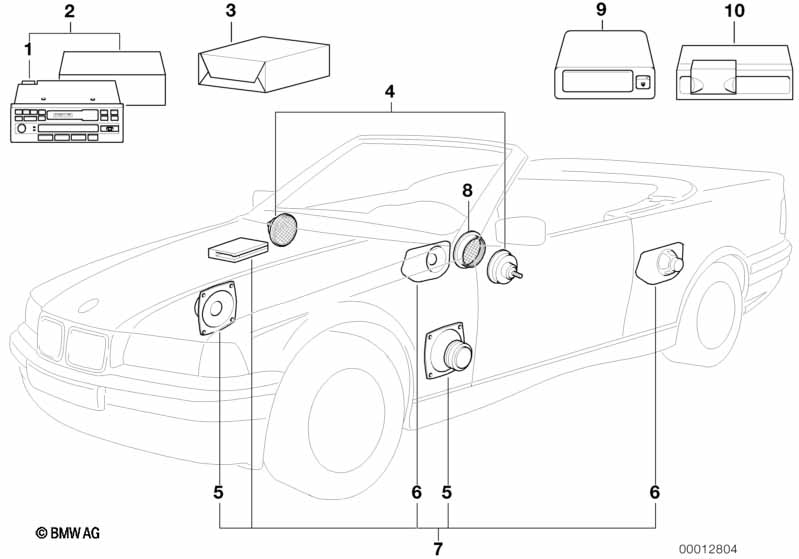 2
1
3
9
10
4
8
5
6
5
6
7
© BMW AG
00012804