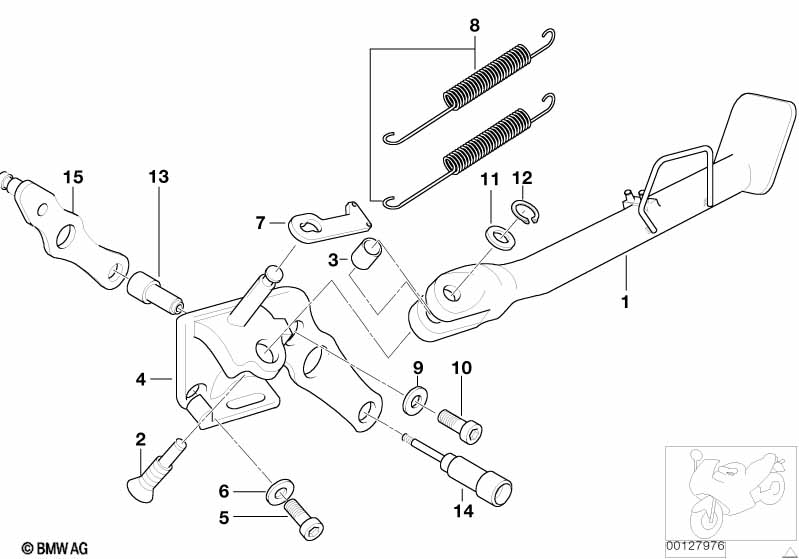 8
15
13
11
12
7
3
1
4
9
10
2
14
6
5
© BMW AG
00127976