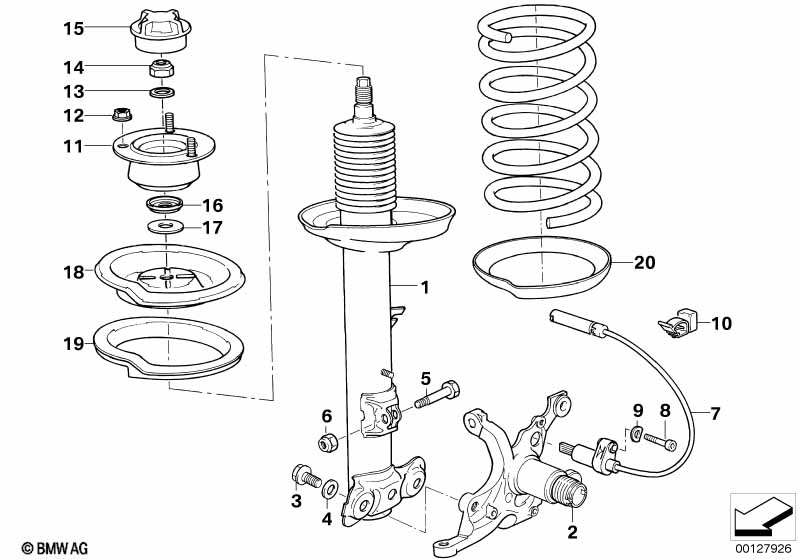 15
14
13
12
11
16
17
18
19
1
20
10
5
6
9
8
7
3
4
2
© BMW AG
00127926