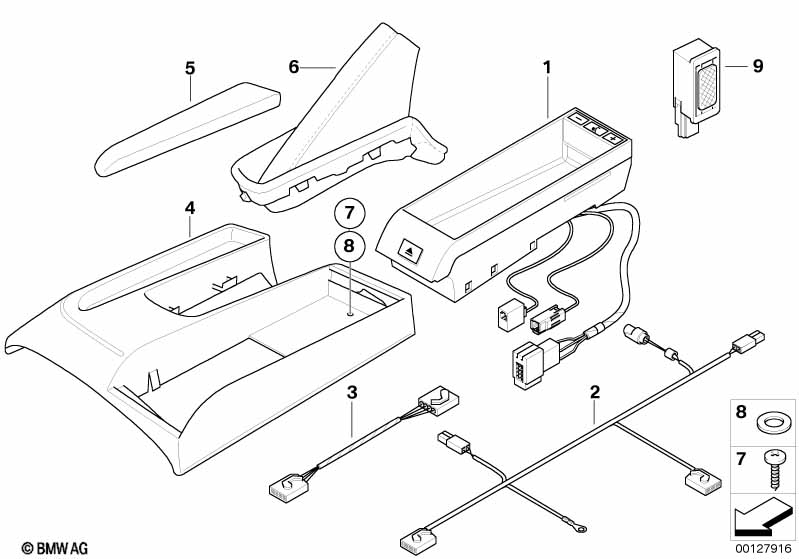 5
6
1
9
4
7
8
3
2
8
7
© BMW AG
00127916