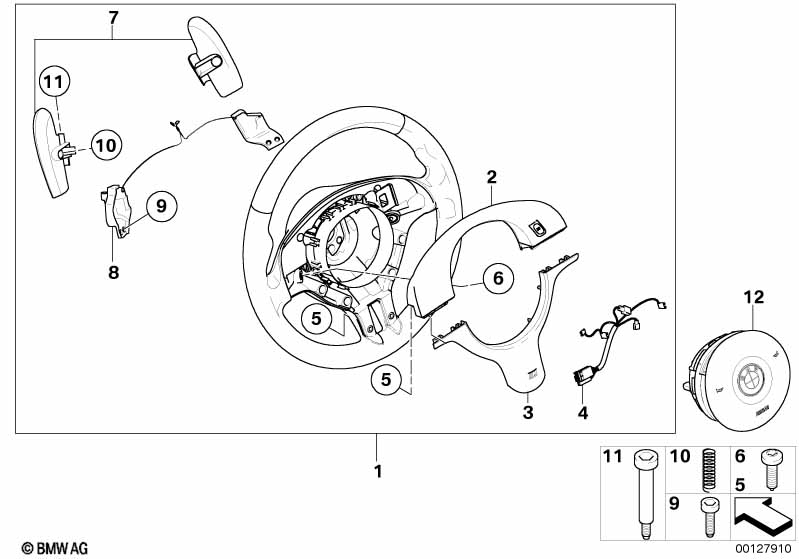 7
11
10
9
8
2
6
5
5
3
4
12
1
11
10
6
5
9
© BMW AG
00127910