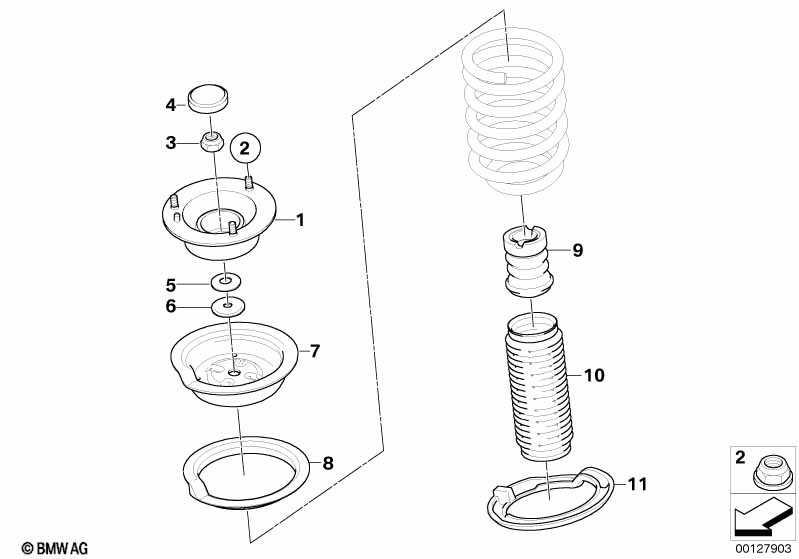 4
3
2
1
5
6
7
8
9
10
11
2
© BMW AG
00127903