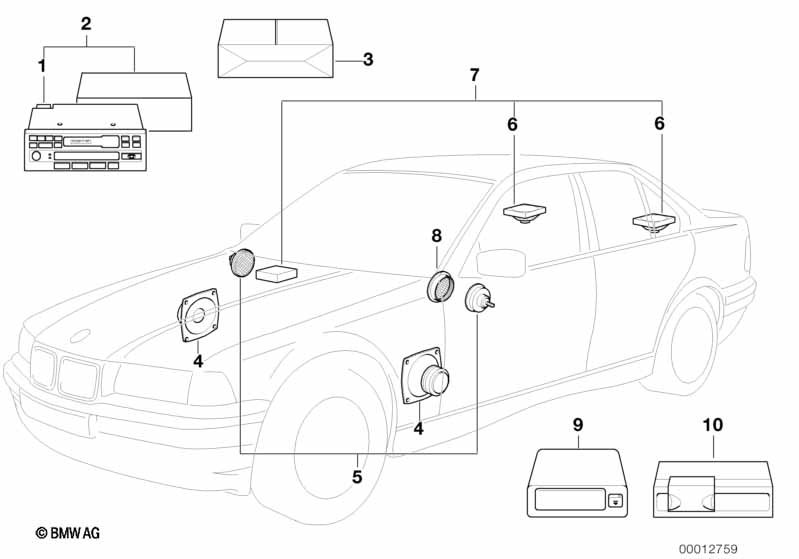 2
1
3
7
6
6
8
4
4
5
9
10
© BMW AG
00012759