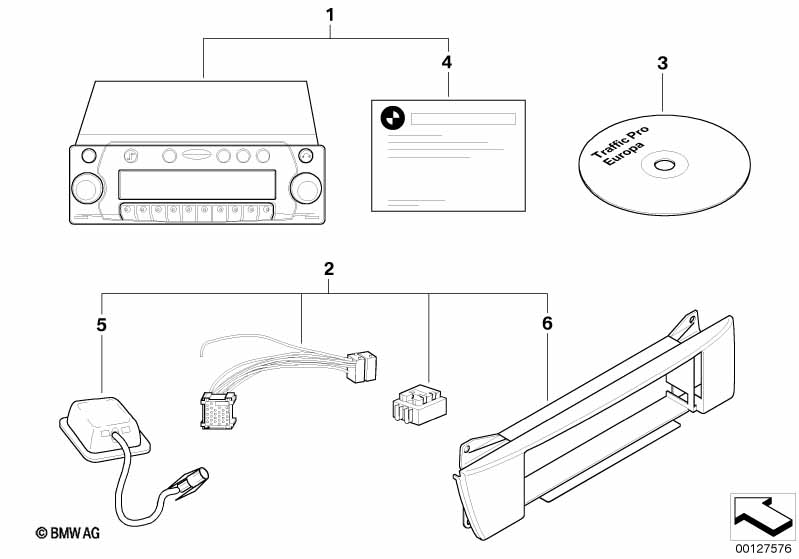 1
4
3
Traffic Pro Europa
2
5
6
© BMW AG
00127576