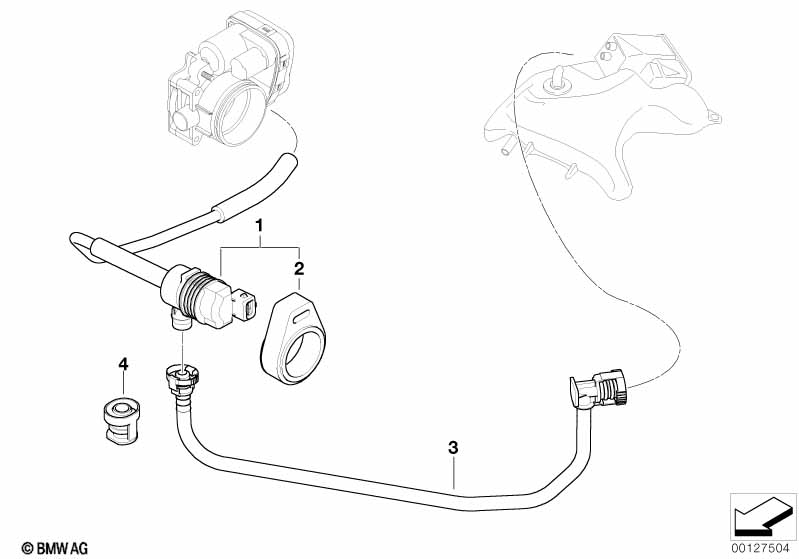 1
2
4
3
© BMW AG
00127504