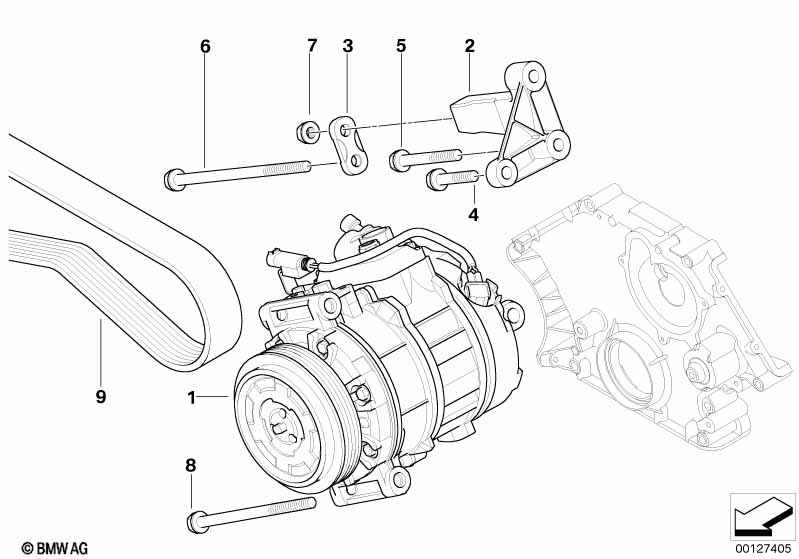 6
7
3
5
2
4
9
1
8
© BMW AG
00127405