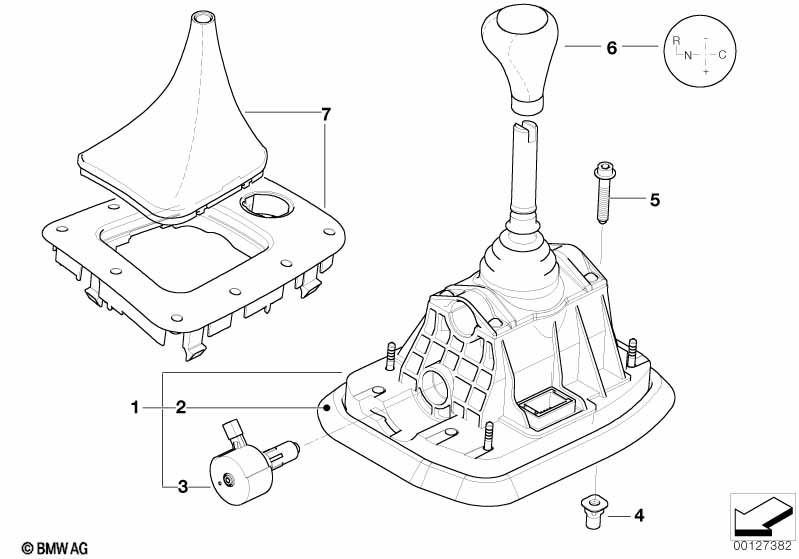 6
R
N
C
-
+
7
5
1
2
3
4
© BMW AG
00127382