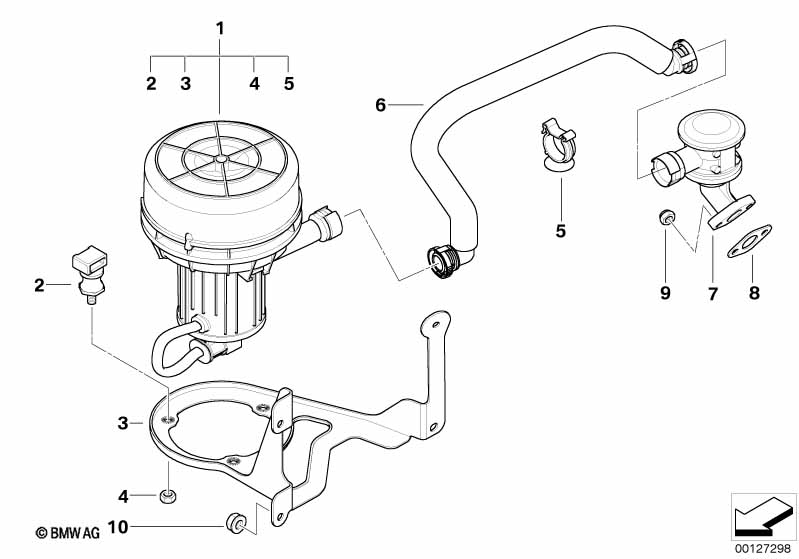 1
2 3 4 5
6
5
9 7 8
2
3
4
10
© BMW AG
00127298