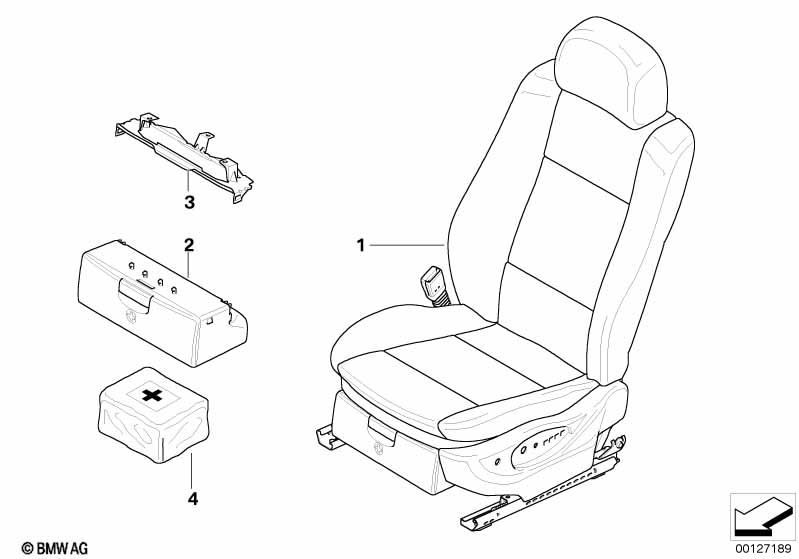 3

2

1

4

© BMW AG

00127189