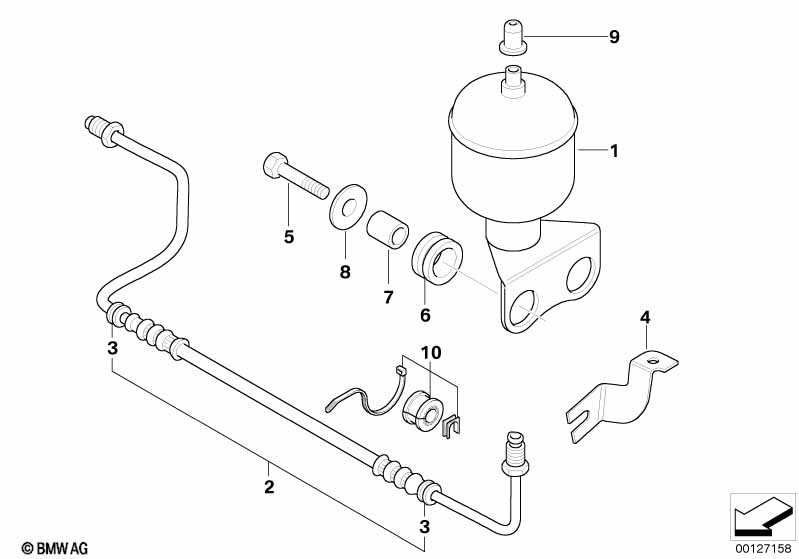 9
1
5
8
7
6
4
3
10
2
3
© BMW AG
00127158