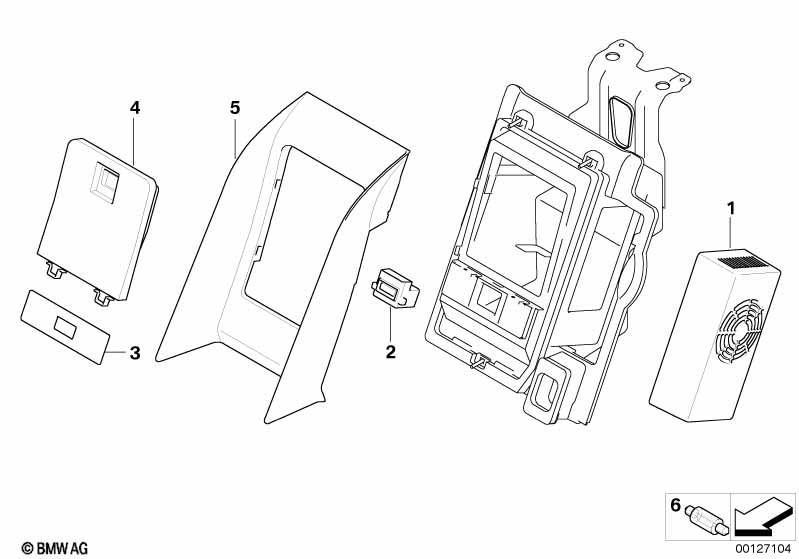 4

5

1

3

2

6

© BMW AG

00127104