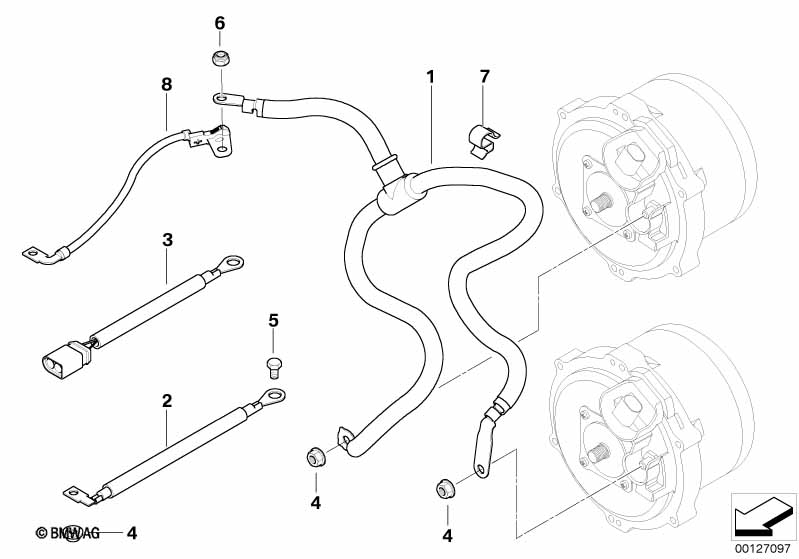 6
8
1
7
3
5
2
4
4
© BMW AG
4
00127097