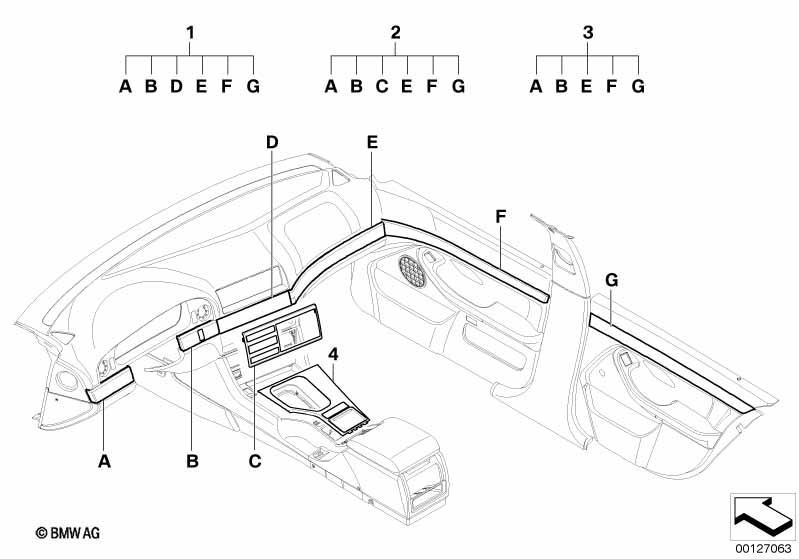 1
A B D E F G

2
A B C E F G

3
A B E F G

D
E
F
G
4
A
B
C

© BMW AG

00127063