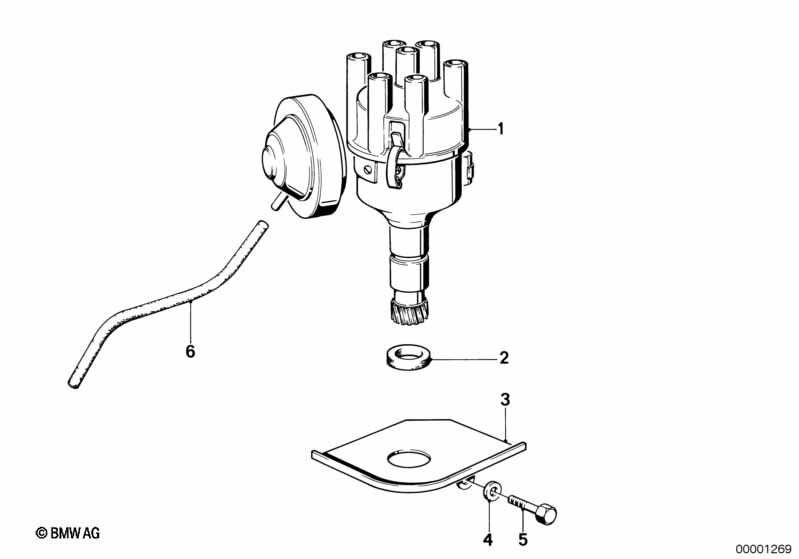 1

6

2

3

4

5

© BMW AG

00001269