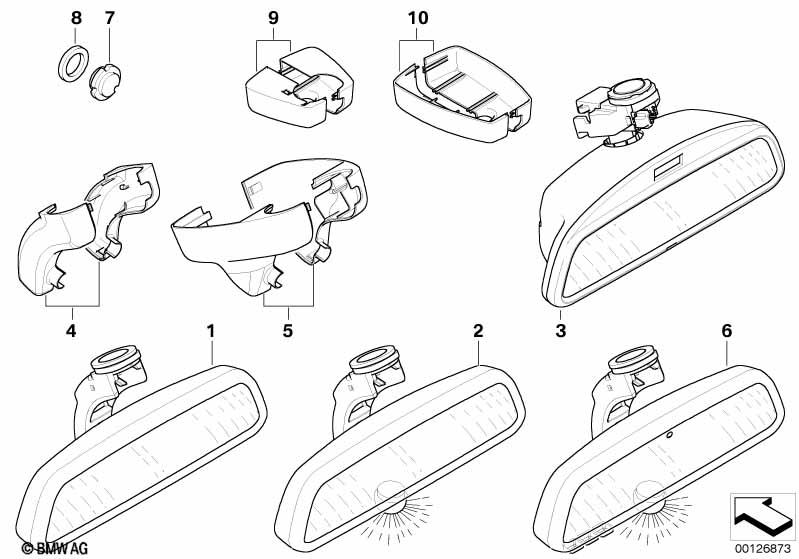 8
7
9
10
4
5
3
1
2
6
© BMW AG
00126873