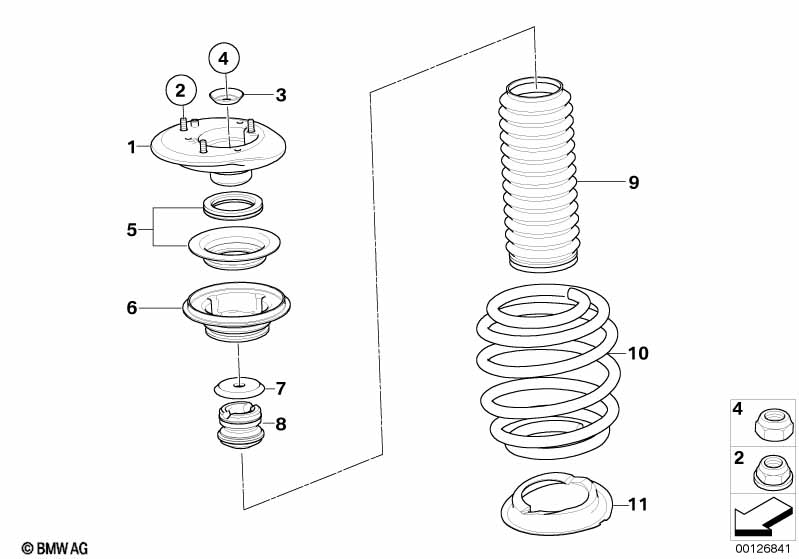 4
2
3
1
5
6
7
8
9
10
11
4
2
© BMW AG
00126841