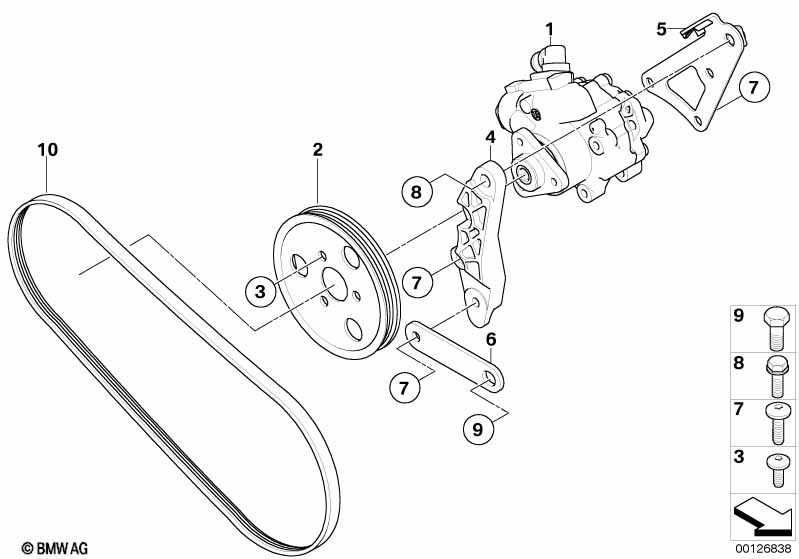 1
5
7
10
2
4
8
3
7
6
7
9
9
8
7
3
© BMW AG
00126838