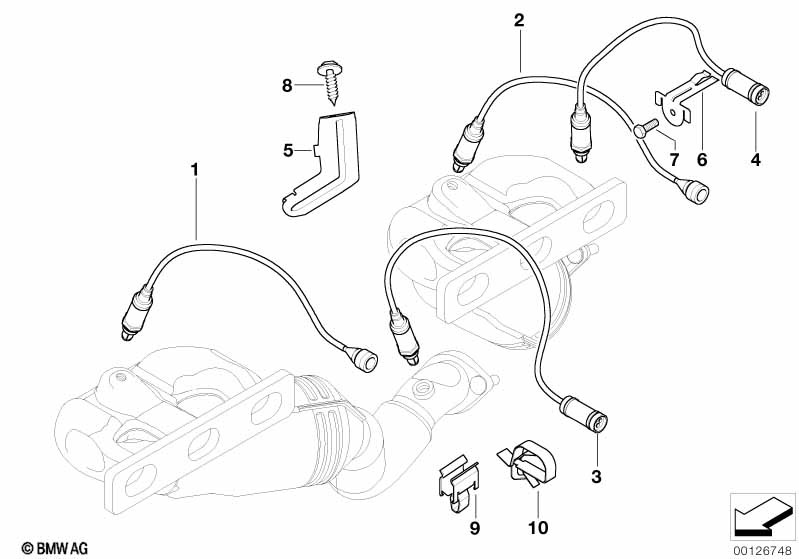 2
8
5
7
6
4
1
3
9
10
© BMW AG
00126748