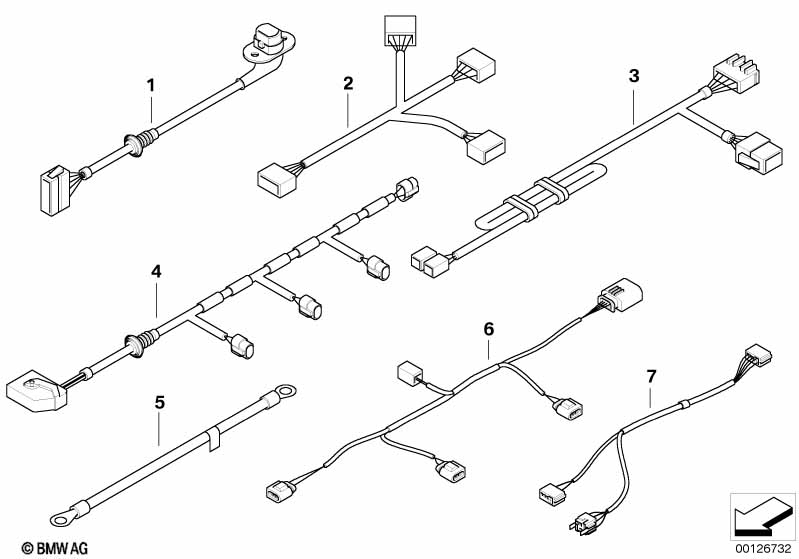 1
2
3
4
5
6
7
© BMW AG
00126732