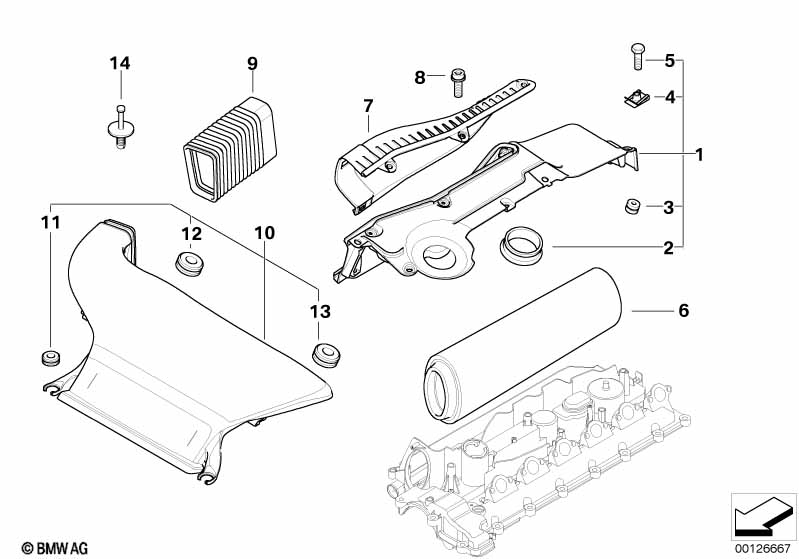 14
9
8
7
5
4
1
3
2
11
12
10
13
6
© BMW AG
00126667