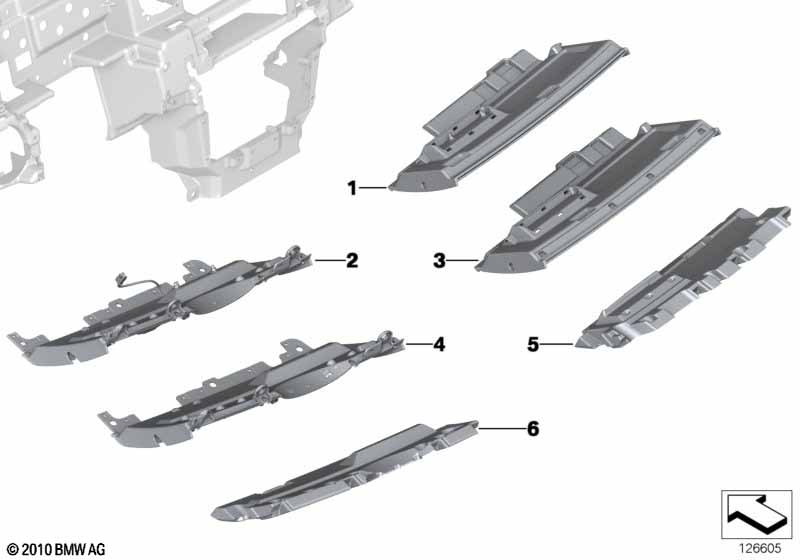 1
2
3
4
5
6
© 2010 BMW AG
126605