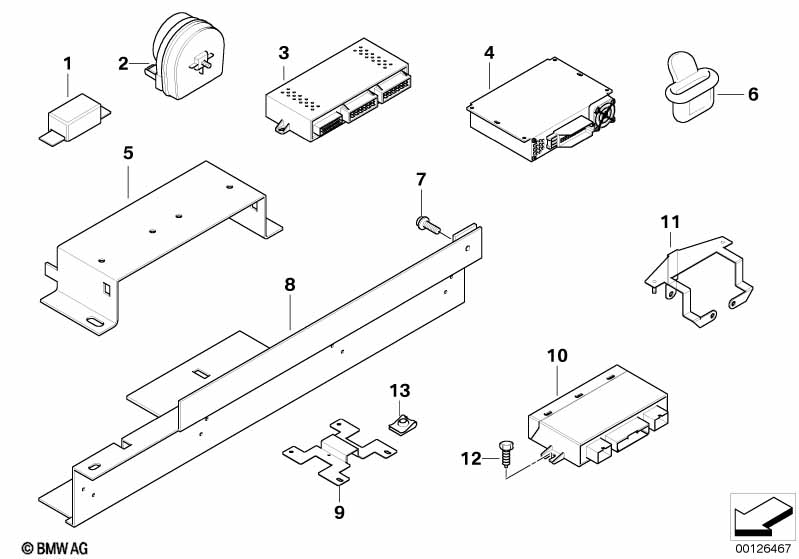 1
2
3
4
6
5
7
11
8
10
13
12
9
© BMW AG
00126467