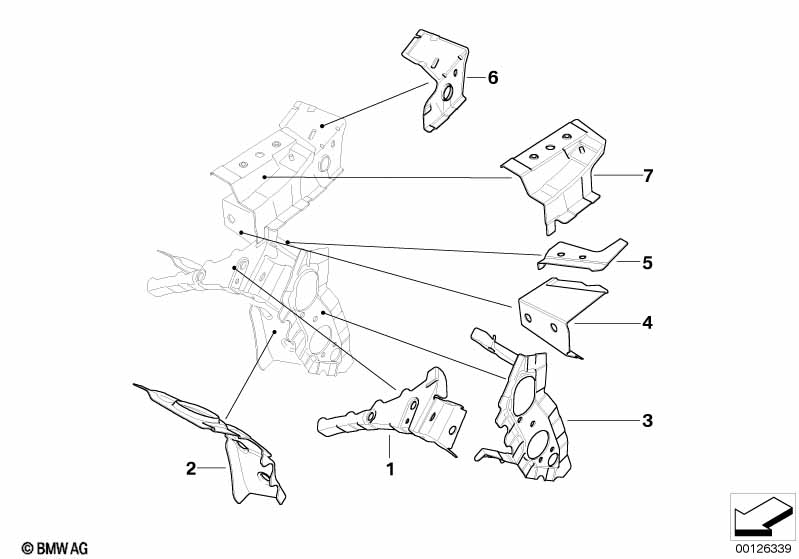 6

7

5

4

3

2

1

© BMW AG

00126339