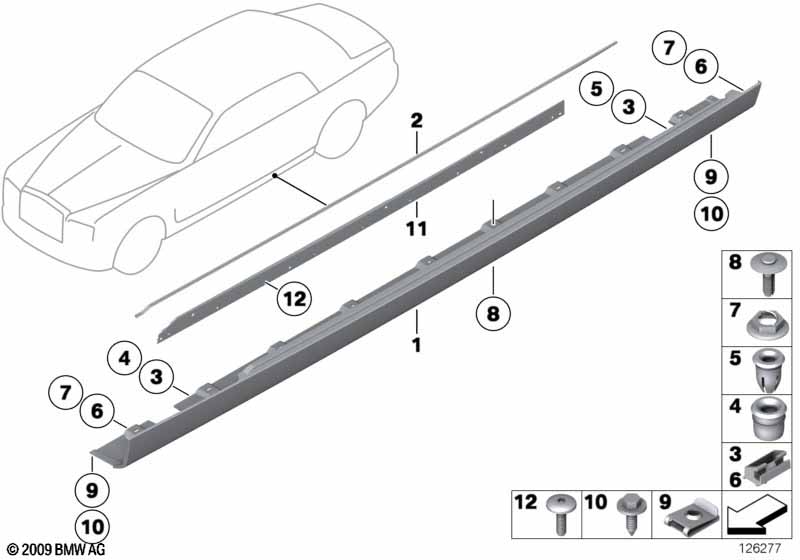 7
6
5
3
2
9
10
11
12
8
1
4
3
7
6
9
10
8
7
5
4
3
6
12
10
9
© 2009 BMW AG
126277