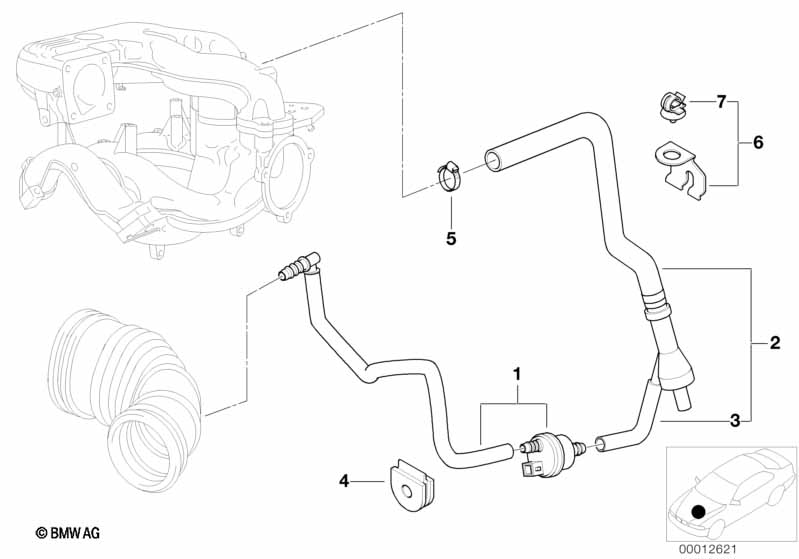 7
6
5
2
1
3
4
© BMW AG
00012621