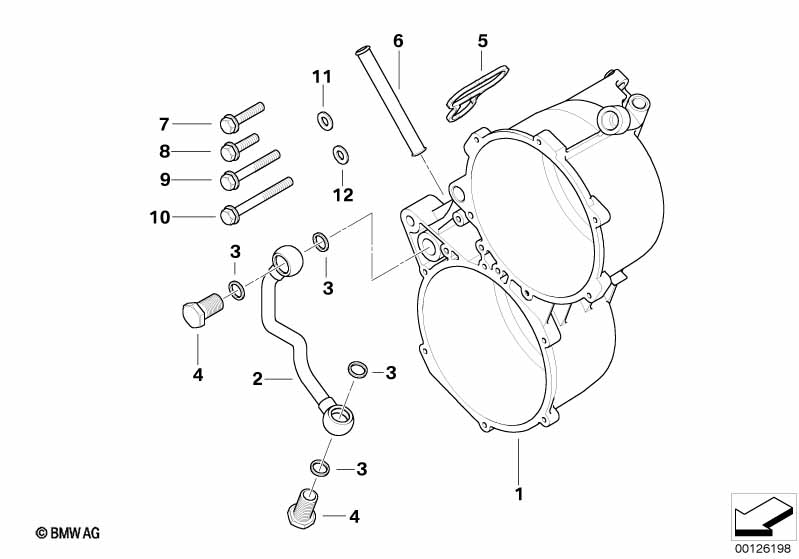 6
5
11
7
8
9
12
10
3
3
4
2
3
3
1
4
© BMW AG
00126198