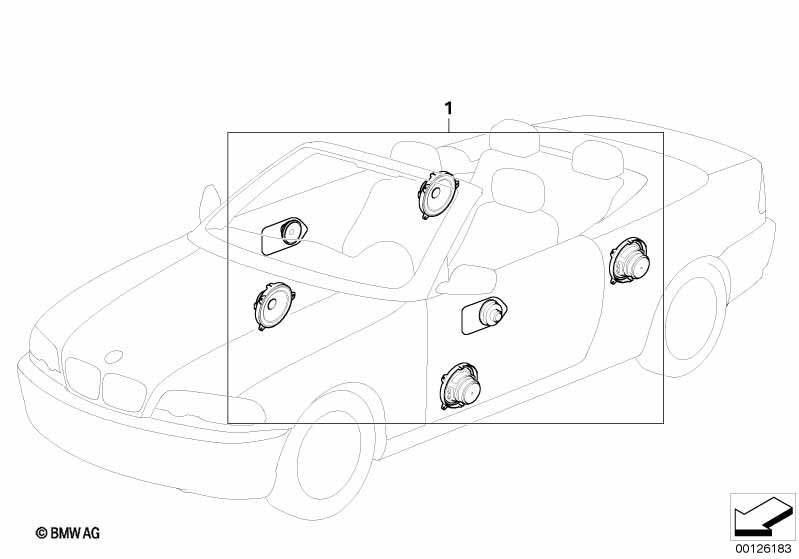 1

© BMW AG

00126183