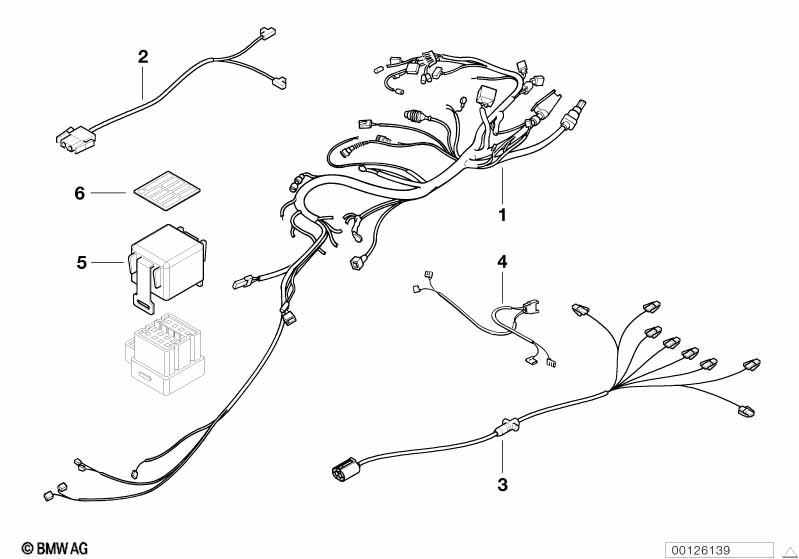 2

6

5

1

4

3

© BMW AG

00126139