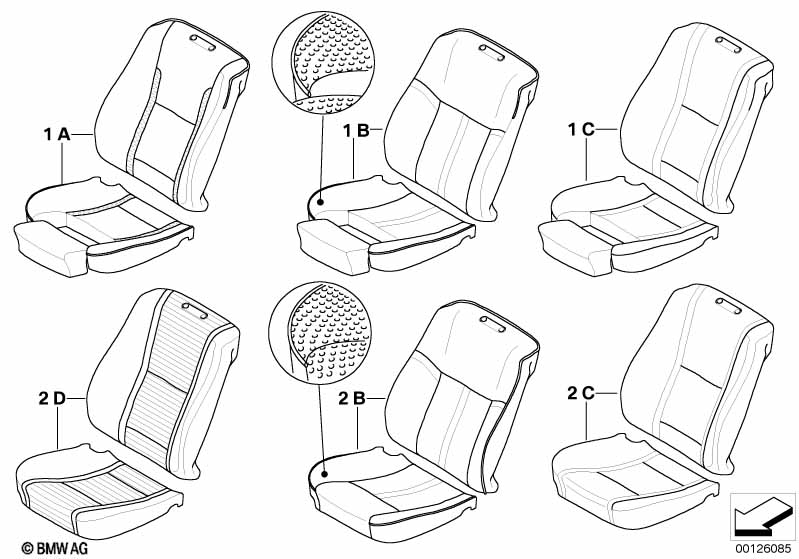 1 A
1 B
1 C
2 D
2 B
2 C
© BMW AG
00126085