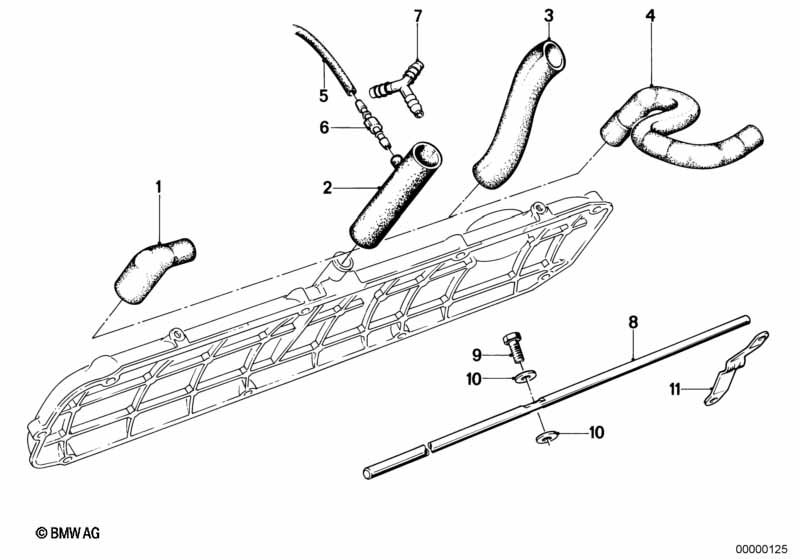 7
3
4
5
6
2
1
8
9
10
11
10
© BMW AG
00000125