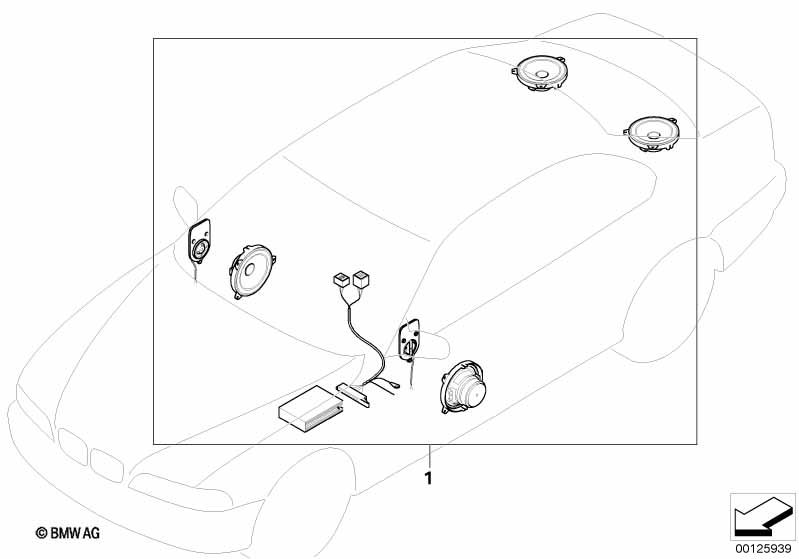 1

© BMW AG

00125939