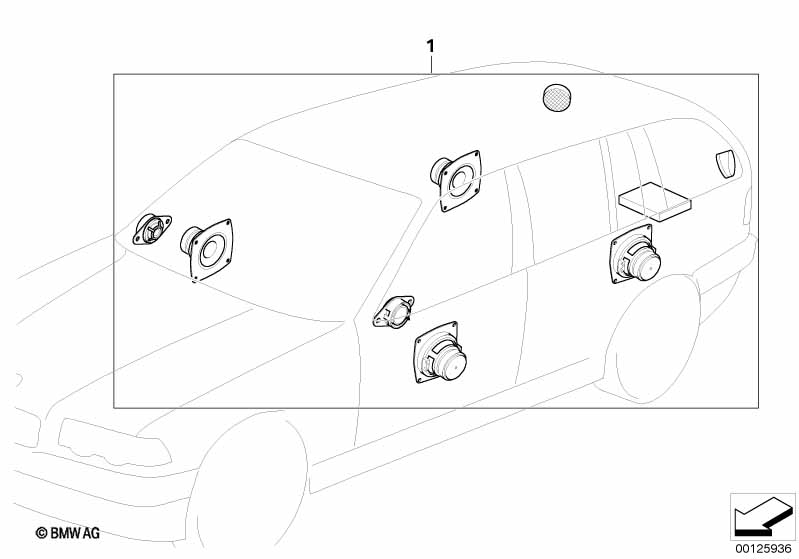 1

© BMW AG

00125936