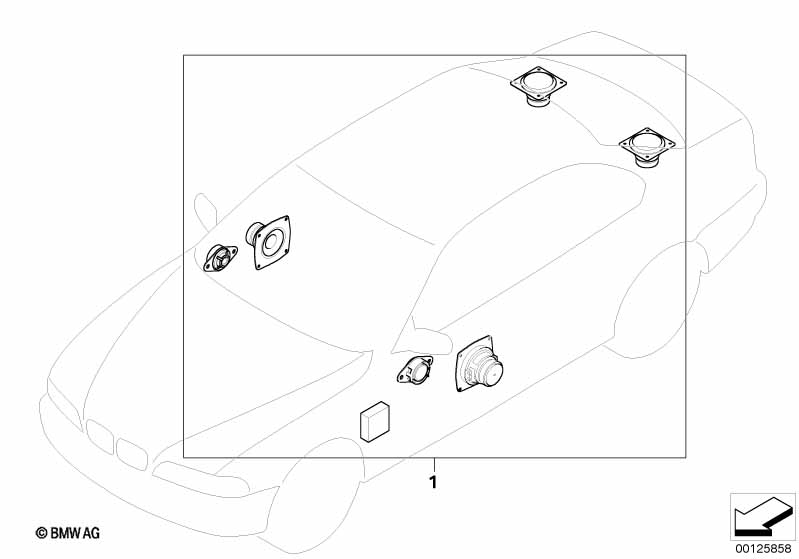 1

© BMW AG

00125858