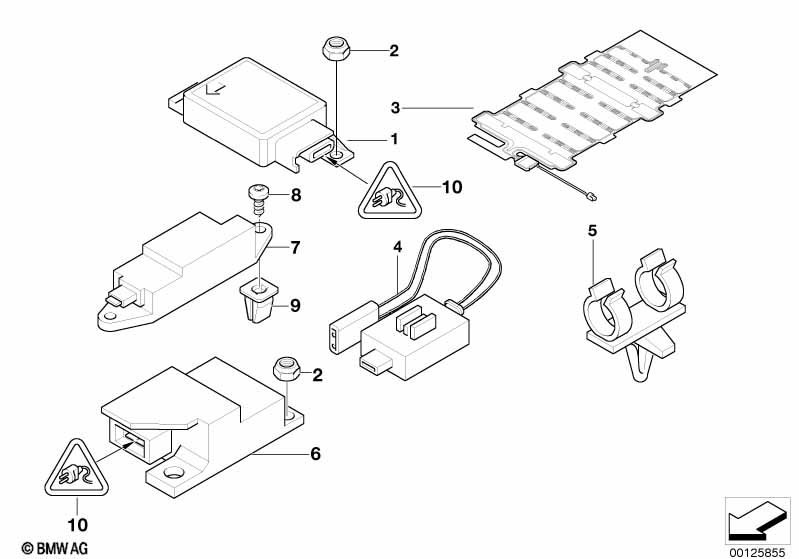 2
3
1
10
8
7
4
5
9
2
6
10
© BMW AG
00125855