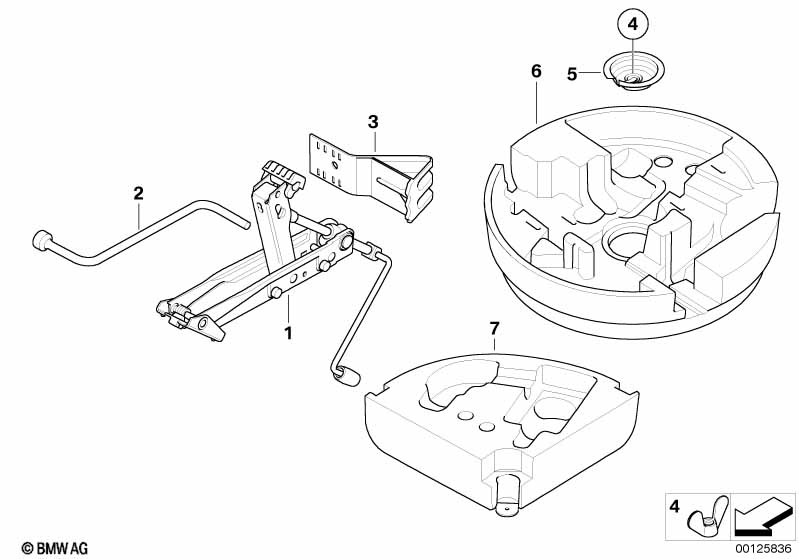 4
6
5
3
2
1
7
4
© BMW AG
00125836