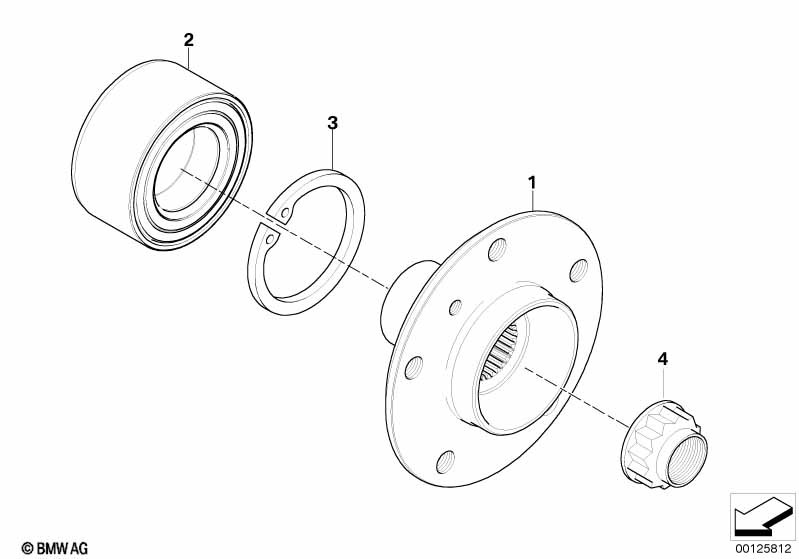 2

3

1

4

© BMW AG

00125812