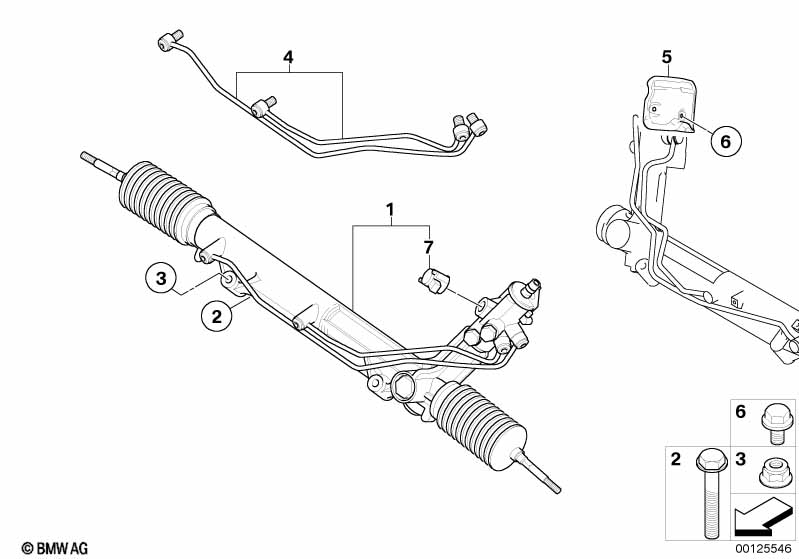 4
5
6
1
7
3
2
6
2
3
© BMW AG
00125546