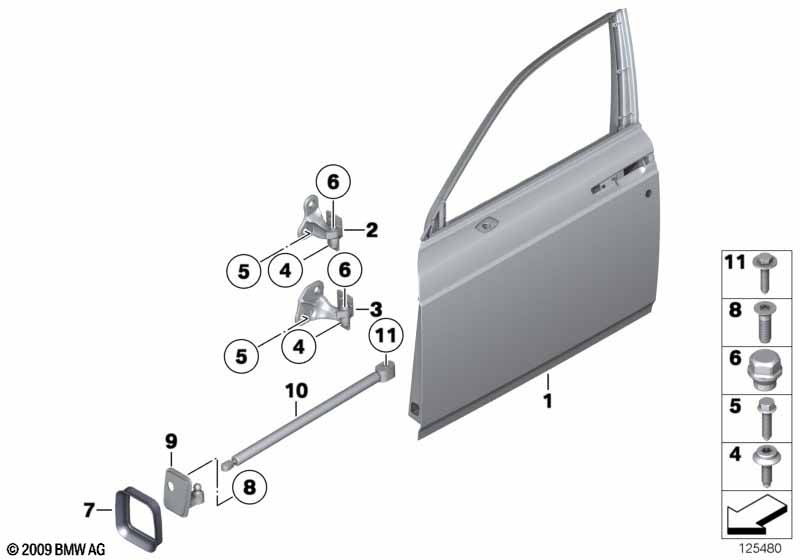 6
2
5
4
6
3
5
4
11
10
1
9
8
7
11
8
6
5
4
© 2009 BMW AG
125480