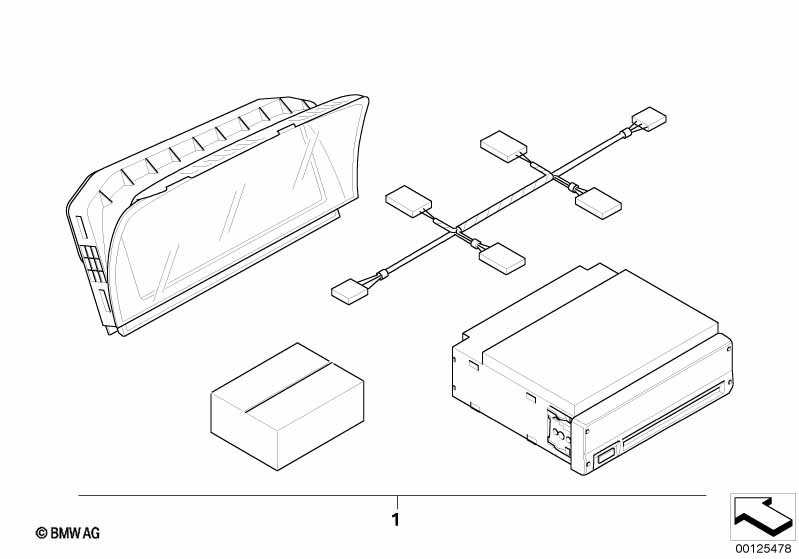 1

© BMW AG

00125478