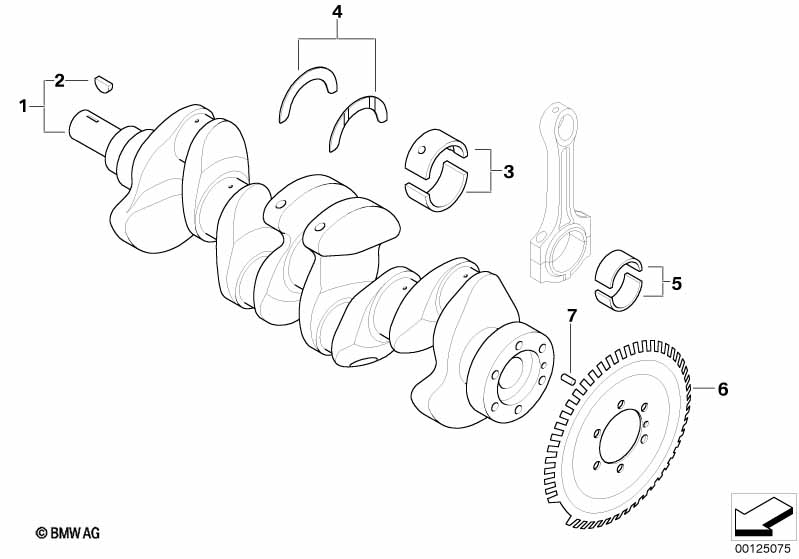 4
2
1
3
5
7
6
© BMW AG
00125075