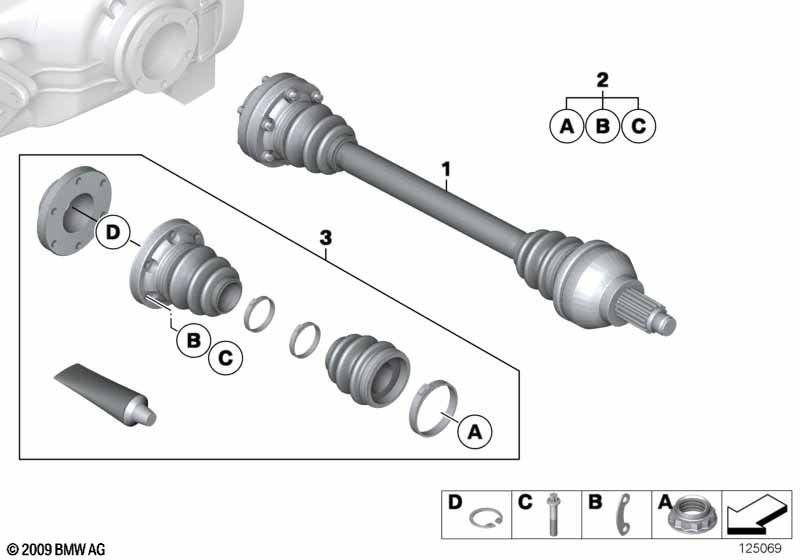 2
A B C
1
3
D
B
C
A
D C B A
© 2009 BMW AG
125069